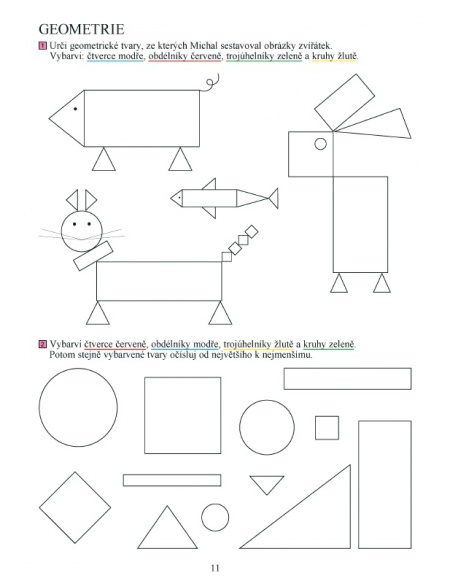 GEOMETRIE

1 Urči geometrické tvary, ze kterých Michal sestavoval obrázky zvířátek. Vybarvi: čtverce modře, obdélníky červeně, trojúhelníky zeleně a kruhy žlutě.

2 Vybarvi čtverce červeně, obdélníky modře, trojúhelníky žlutě a kruhy zeleně. Potom stejně vybarvené tvary očísluj od největšího k nejmenšímu.

11