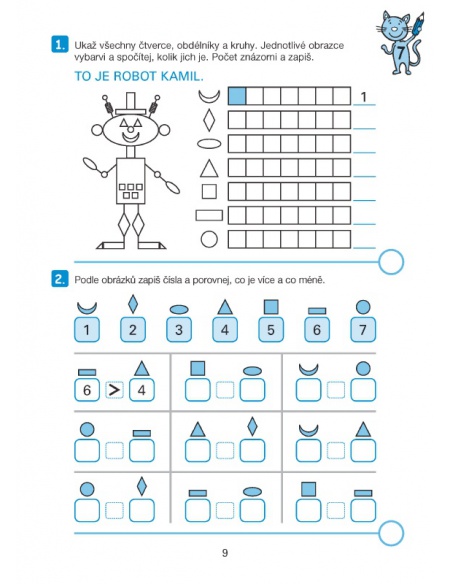 7

1. Ukaž všechny čtverce, obdélníky a kruhy. Jednotlivé obrazce vybarvi a spočítej, kolik jich je. Počet znázorni a zapiš.

TO JE ROBOT KAMIL.

1

2. Podle obrázků zapiš čísla a porovnej, co je více a co méně.

1 2 3 4 5 6 7

6 > 4

9