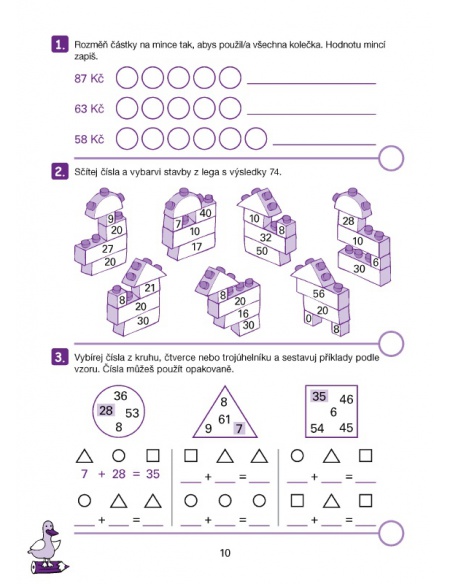 1. Rozměň částky na mince tak, abys použil/a všechna kolečka. Hodnotu mincí zapiš.

87 Kč

63 Kč

58 Kč

2. Sčítej čísla a vybarvi stavby z lega s výsledky 74.

9
20
27
20

7 40
10
17

10
8
32
50

28
10
6
30

21
8
20
30

8
20
16
30

56
20
0
8

3. Vybírej čísla z kruhu, čtverce nebo trojúhelníku a sestavuj příklady podle vzoru. Čísla můžeš použít opakovaně.

36
28 53
8

8
61
9 7

35 46
6
54 45

7 + 28 = 35

___ + ___ = ___

___ + ___ = ___

___ + ___ = ___

___ + ___ = ___

___ + ___ = ___

10