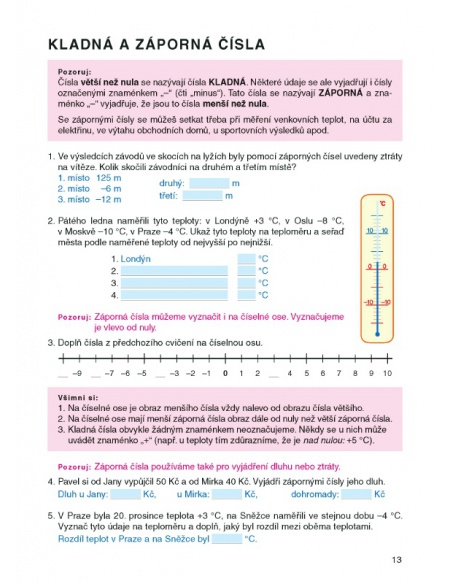 KLADNÁ A ZÁPORNÁ ČÍSLA

Pozoruj:
Čísla větší než nula se nazývají čísla KLADNÁ. Některé údaje se ale vyjadřují i čísly označenými znaménkem „–" (čti „minus"). Tato čísla se nazývají ZÁPORNÁ a znaménko „–" vyjadřuje, že jsou to čísla menší než nula.

Se zápornými čísly se můžeš setkat třeba při měření venkovních teplot, na účtu za elektřinu, ve výtahu obchodních domů, u sportovních výsledků apod.

1. Ve výsledcích závodů ve skocích na lyžích byly pomocí záporných čísel uvedeny ztráty na vítěze. Kolik skočili závodníci na druhém a třetím místě?
1. místo 125 m
2. místo –6 m
3. místo –12 m
druhý: m
třetí: m

2. Pátého ledna naměřili tyto teploty: v Londýně +3 °C, v Oslu –8 °C, v Moskvě –10 °C, v Praze –4 °C. Ukaž tyto teploty na teploměru a seřaď města podle naměřené teploty od nejvyšší po nejnižší.
1. Londýn °C
2. °C
3. °C
4. °C

°C
10 10
0 0
–10 –10

Pozoruj: Záporná čísla můžeme vyznačit i na číselné ose. Vyznačujeme je vlevo od nuly.

3. Doplň čísla z předchozího cvičení na číselnou osu.

__ –9 __ –7 –6 –5 __ –3 –2 –1 0 1 2 __ 4 5 6 7 8 9 10

Všimni si:
1. Na číselné ose je obraz menšího čísla vždy nalevo od obrazu čísla většího.
2. Na číselné ose mají menší záporná čísla obraz dále od nuly než větší záporná čísla.
3. Kladná čísla obvykle žádným znaménkem neoznačujeme. Někdy se u nich může uvádět znaménko „+" (např. u teploty tím zdůrazníme, že je nad nulou: +5 °C).

Pozoruj: Záporná čísla používáme také pro vyjádření dluhu nebo ztráty.

4. Pavel si od Jany vypůjčil 50 Kč a od Mirka 40 Kč. Vyjádři zápornými čísly jeho dluh.
Dluh u Jany: Kč, u Mirka: Kč, dohromady: Kč

5. V Praze byla 20. prosince teplota +3 °C, na Sněžce naměřili ve stejnou dobu –4 °C. Vyznač tyto údaje na teploměru a doplň, jaký byl rozdíl mezi oběma teplotami.
Rozdíl teplot v Praze a na Sněžce byl °C.

13